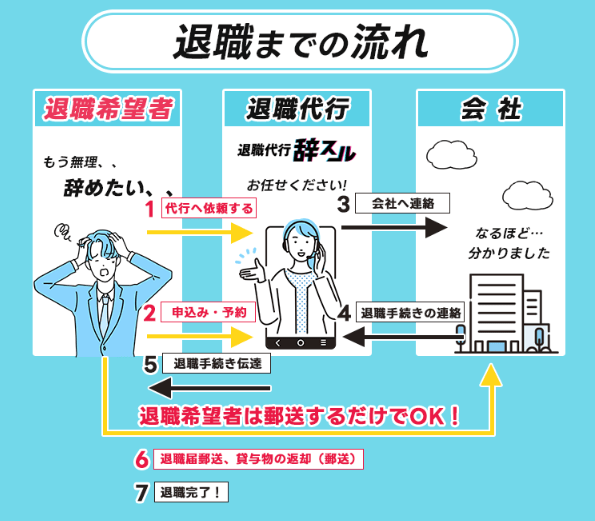 退職までの流れ

退職希望者

もう無理、、

辞めたい、、

退職代行

退職代行 辞スル

お任せください!

会 社

なるほど…
分かりました

1 代行へ依頼する

2 申込み・予約

3 会社へ連絡

4 退職手続きの連絡

5 退職手続き伝達

退職希望者は郵送するだけでOK！

6 退職届郵送、貸与物の返却（郵送）

7 退職完了！